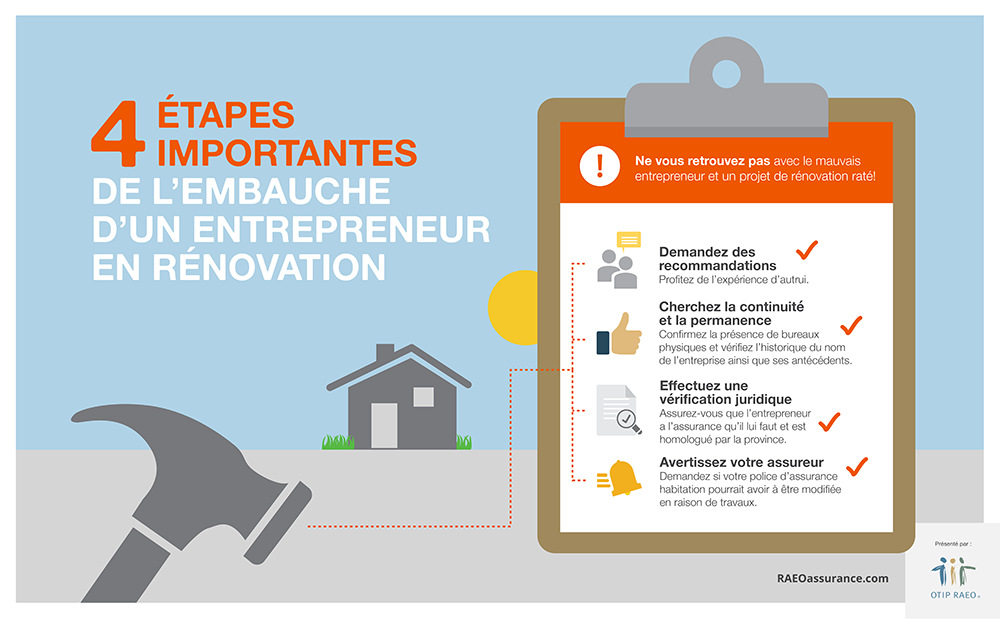 4 ÉTAPES IMPORTANTES DE L'EMBAUCHE D'UN ENTREPRENEUR EN RÉNOVATION

!

Ne vous retrouvez pas avec le mauvais entrepreneur et un projet de rénovation raté!

Demandez des recommandations
Profitez de l'expérience d'autrui.

Cherchez la continuité et la permanence
Confirmez la présence de bureaux physiques et vérifiez l'historique du nom de l'entreprise ainsi que ses antécédents.

Effectuez une vérification juridique
Assurez-vous que l'entrepreneur a l'assurance qu'il lui faut et est homologué par la province.

Avertissez votre assureur
Demandez si votre police d'assurance habitation pourrait avoir à être modifiée en raison de travaux.

RAEOassurance.com

Présenté par :
OTIP RAEO